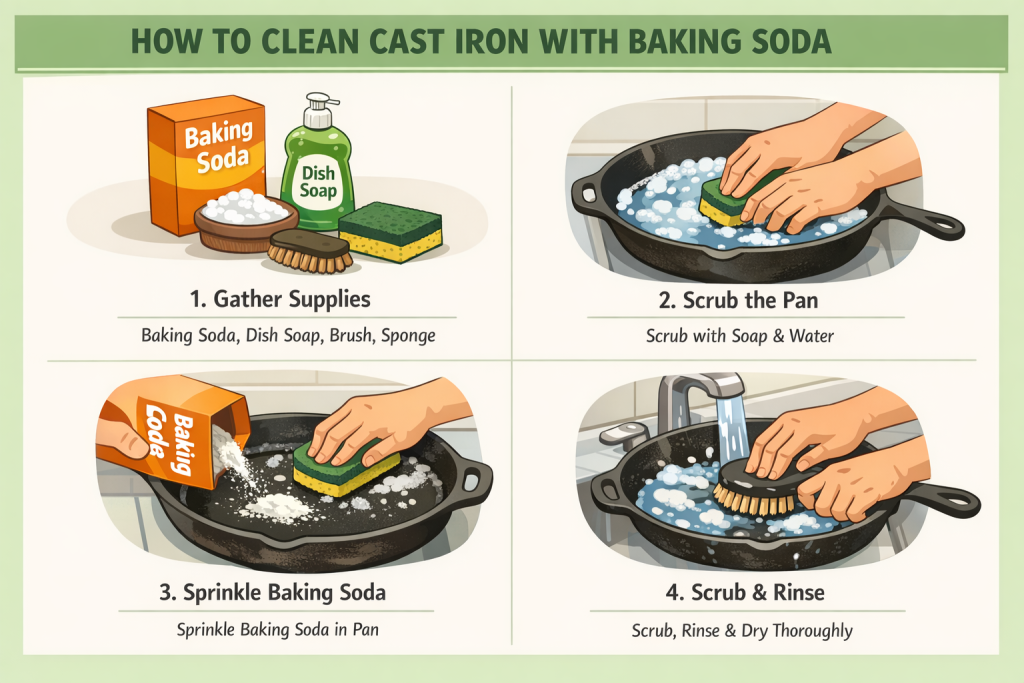 HOW TO CLEAN CAST IRON WITH BAKING SODA

Baking Soda

Dish Soap

1. Gather Supplies

Baking Soda, Dish Soap, Brush, Sponge

2. Scrub the Pan

Scrub with Soap & Water

Baking Soda

3. Sprinkle Baking Soda

Sprinkle Baking Soda in Pan

4. Scrub & Rinse

Scrub, Rinse & Dry Thoroughly