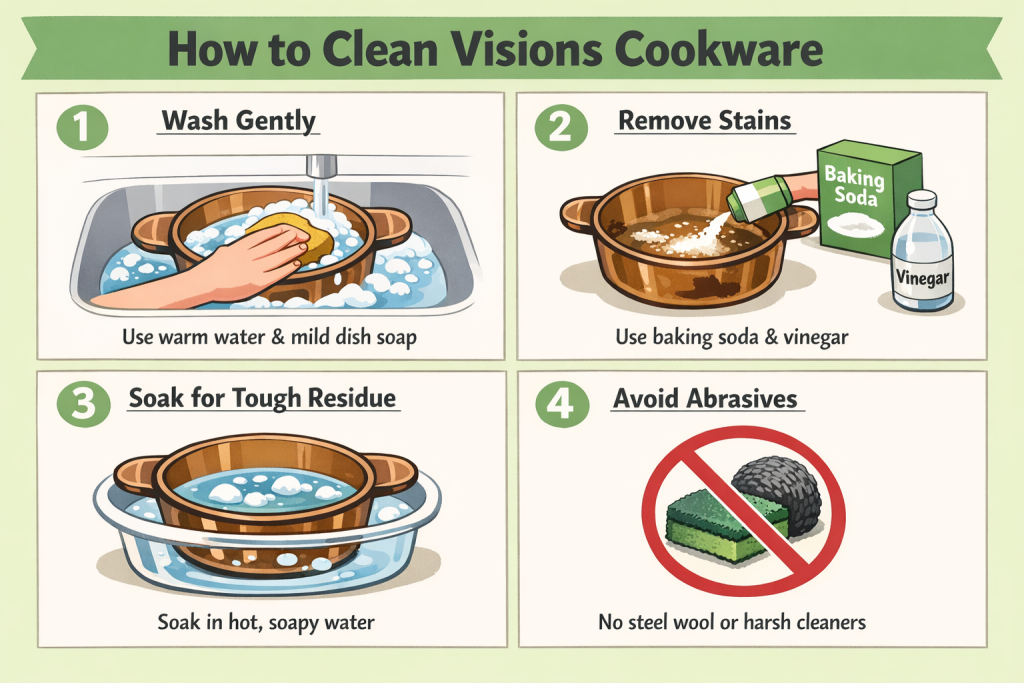 How to Clean Visions Cookware

1 Wash Gently

Use warm water & mild dish soap

2 Remove Stains

Baking Soda

Vinegar

Use baking soda & vinegar

3 Soak for Tough Residue

Soak in hot, soapy water

4 Avoid Abrasives

No steel wool or harsh cleaners