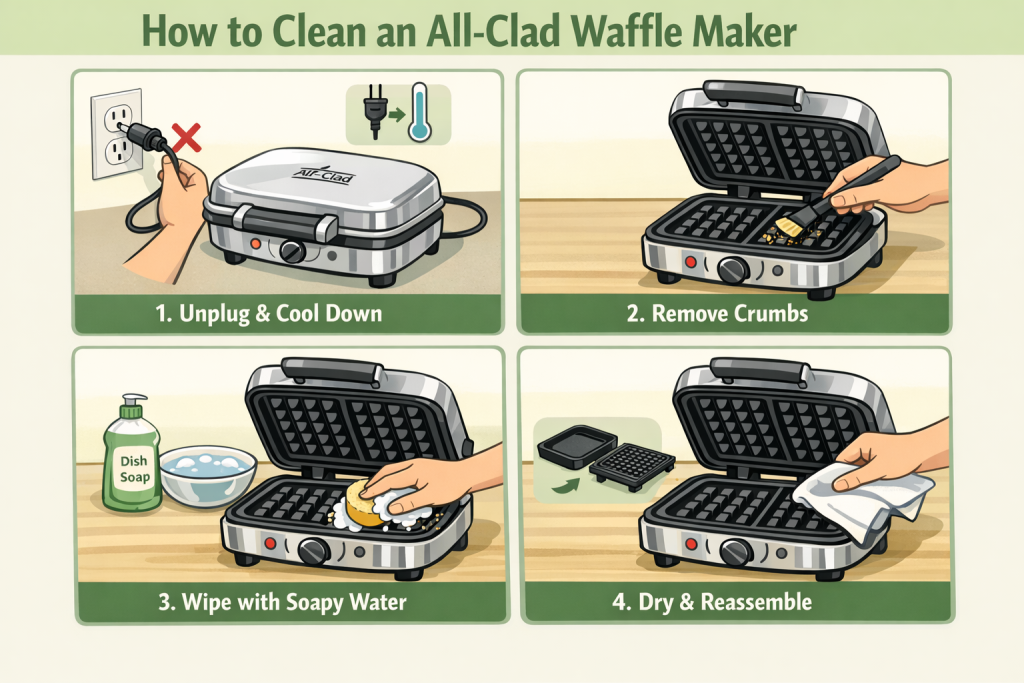 How to Clean an All-Clad Waffle Maker

All-Clad

1. Unplug & Cool Down

2. Remove Crumbs

Dish Soap

3. Wipe with Soapy Water

4. Dry & Reassemble