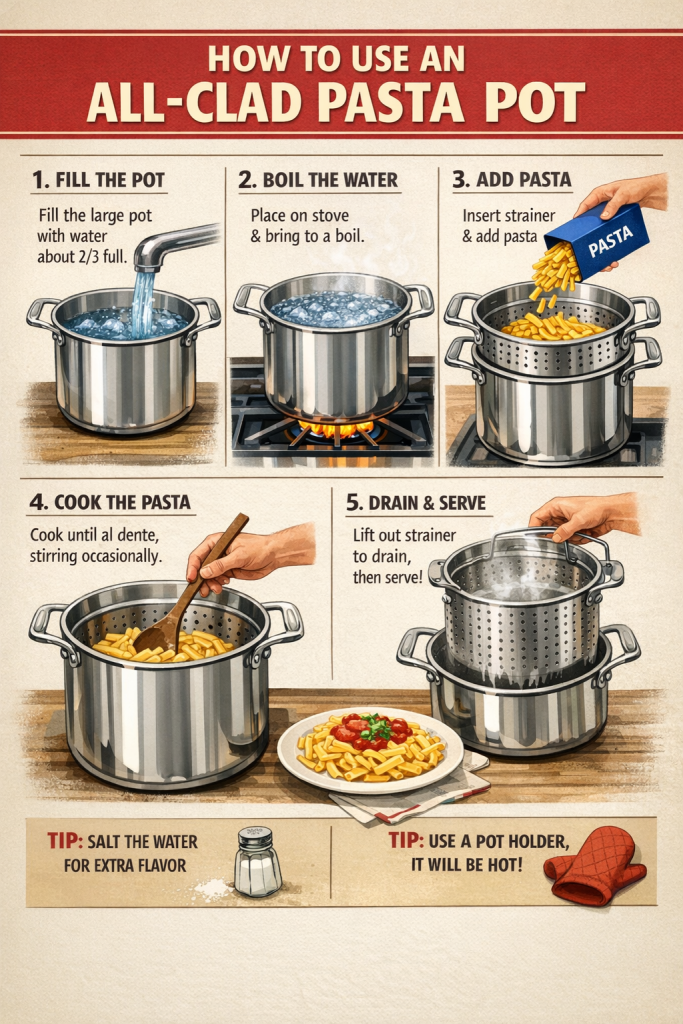 HOW TO USE AN
ALL-CLAD PASTA POT

1. FILL THE POT
Fill the large pot with water about 2/3 full.

2. BOIL THE WATER
Place on stove & bring to a boil.

3. ADD PASTA
Insert strainer & add pasta

PASTA

4. COOK THE PASTA
Cook until al dente, stirring occasionally.

5. DRAIN & SERVE
Lift out strainer to drain, then serve!

TIP: SALT THE WATER FOR EXTRA FLAVOR

TIP: USE A POT HOLDER, IT WILL BE HOT!